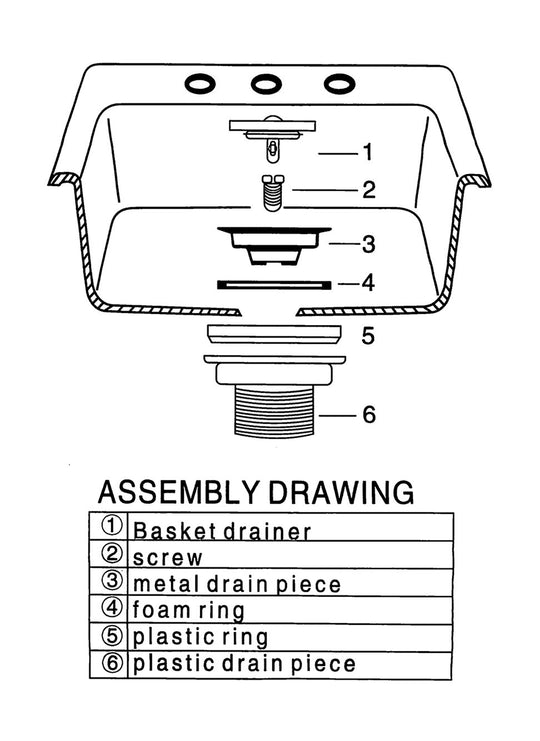 1
2
3
4
5
6

ASSEMBLY DRAWING

| ① | Basket drainer |
|---|---|
| ② | screw |
| ③ | metal drain piece |
| ④ | foam ring |
| ⑤ | plastic ring |
| ⑥ | plastic drain piece |