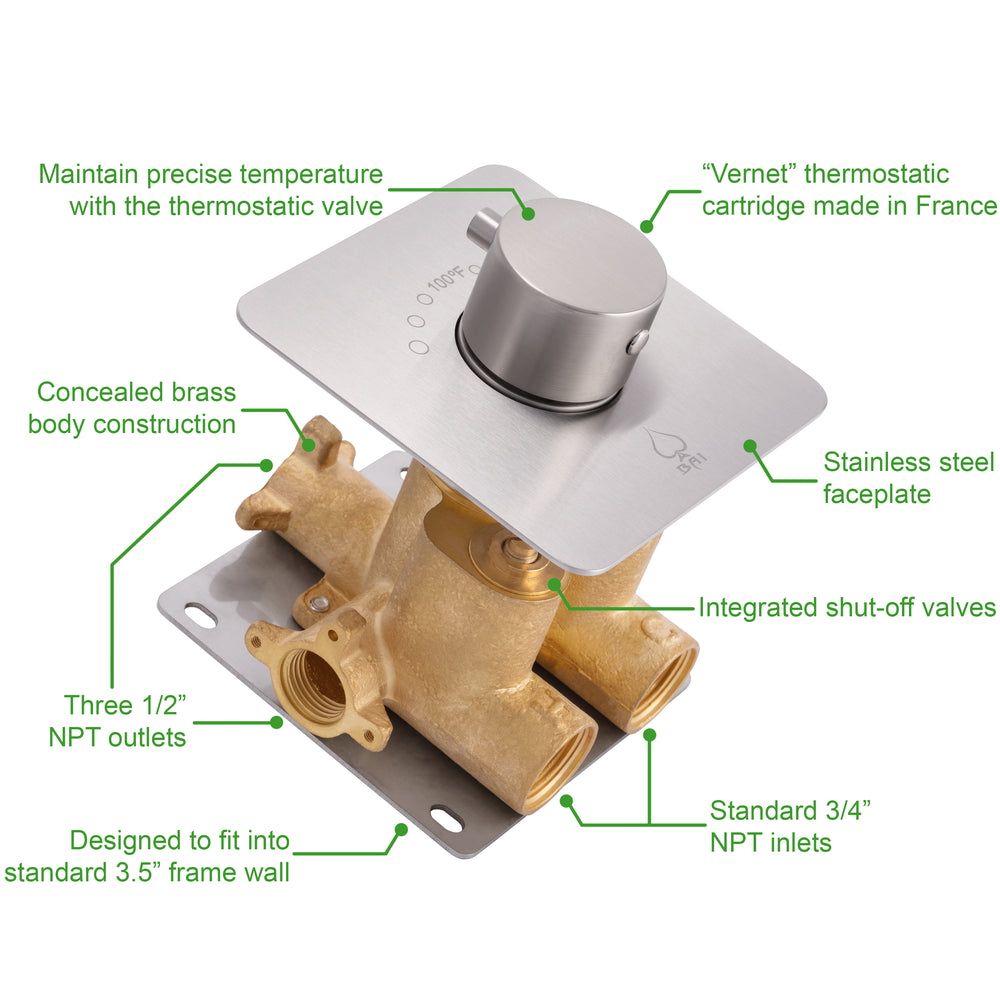 Maintain precise temperature with the thermostatic valve

“Vernet” thermostatic cartridge made in France

100°F

Concealed brass body construction

BAI

Stainless steel faceplate

Integrated shut-off valves

Three 1/2” NPT outlets

Standard 3/4” NPT inlets

Designed to fit into standard 3.5” frame wall